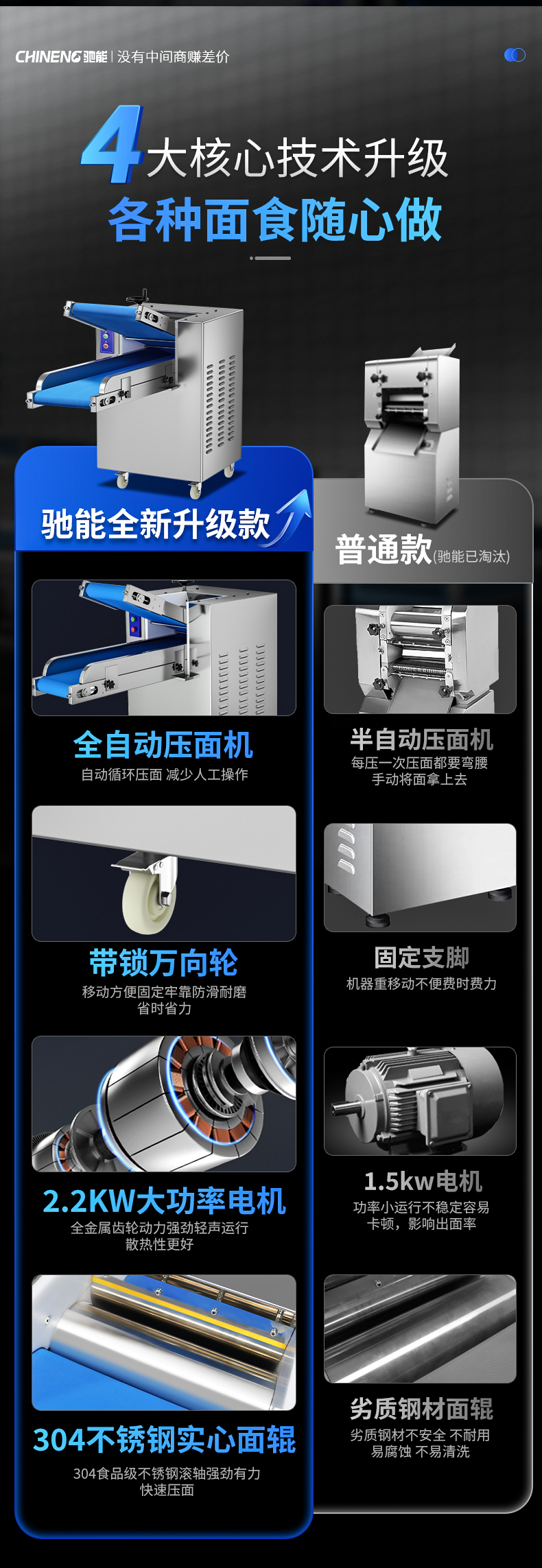 CHINENG驰能 | 没有中间商赚差价

4大核心技术升级
各种面食随心做

驰能全新升级款

全自动压面机
自动循环压面 减少人工操作

带锁万向轮
移动方便固定牢靠防滑耐磨 省时省力

2.2KW大功率电机
全金属齿轮动力强劲轻声运行 散热性更好

304不锈钢实心面辊
304食品级不锈钢滚轴强劲有力 快速压面

普通款(驰能已淘汰)

半自动压面机
每压一次压面都要弯腰 手动将面拿上去

固定支脚
机器重移动不便费时费力

1.5kw电机
功率小运行不稳定容易 卡顿，影响出面率

劣质钢材面辊
劣质钢材不安全 不耐用 易腐蚀 不易清洗